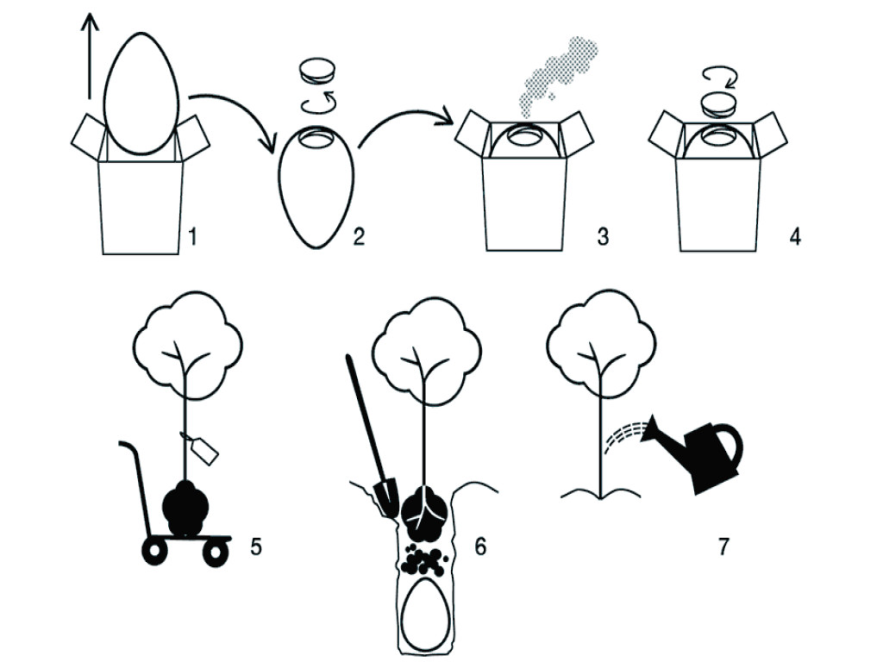 1
2
3
4
5
6
7